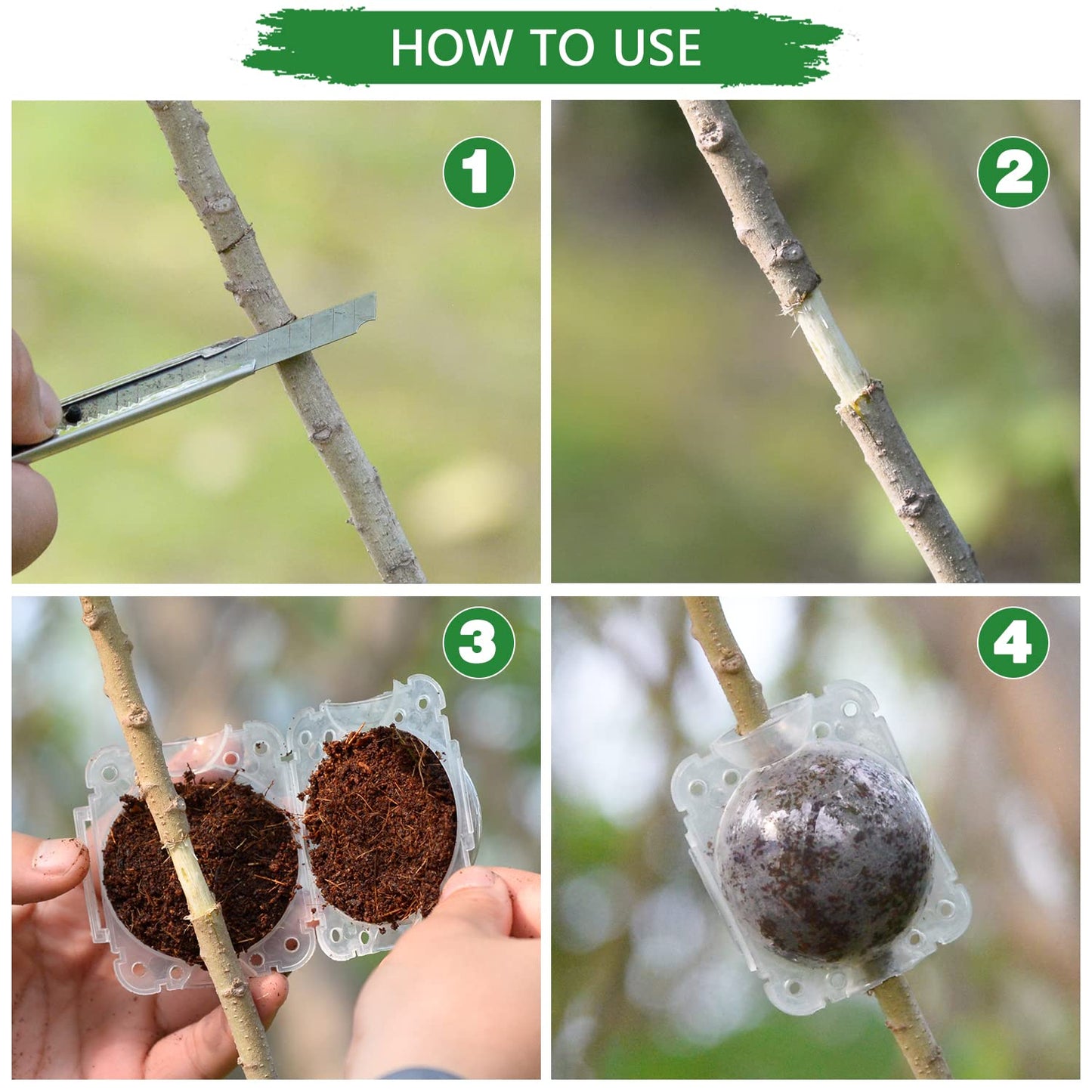 HOW TO USE

1

2

3

4